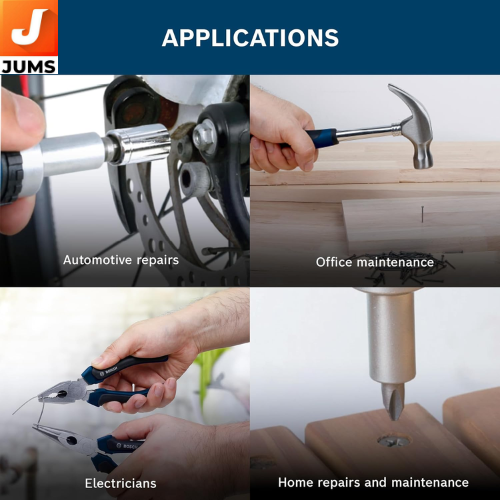 J
JUMS

APPLICATIONS

Automotive repairs

Office maintenance

BOSCH

BOSCH

Electricians

Home repairs and maintenance