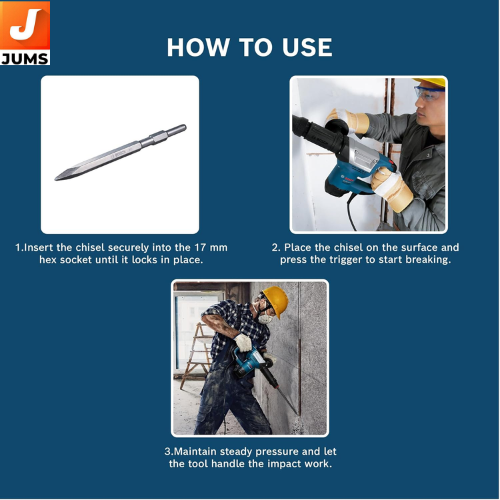 J
JUMS

HOW TO USE

1.Insert the chisel securely into the 17 mm hex socket until it locks in place.

2. Place the chisel on the surface and press the trigger to start breaking.

3.Maintain steady pressure and let the tool handle the impact work.